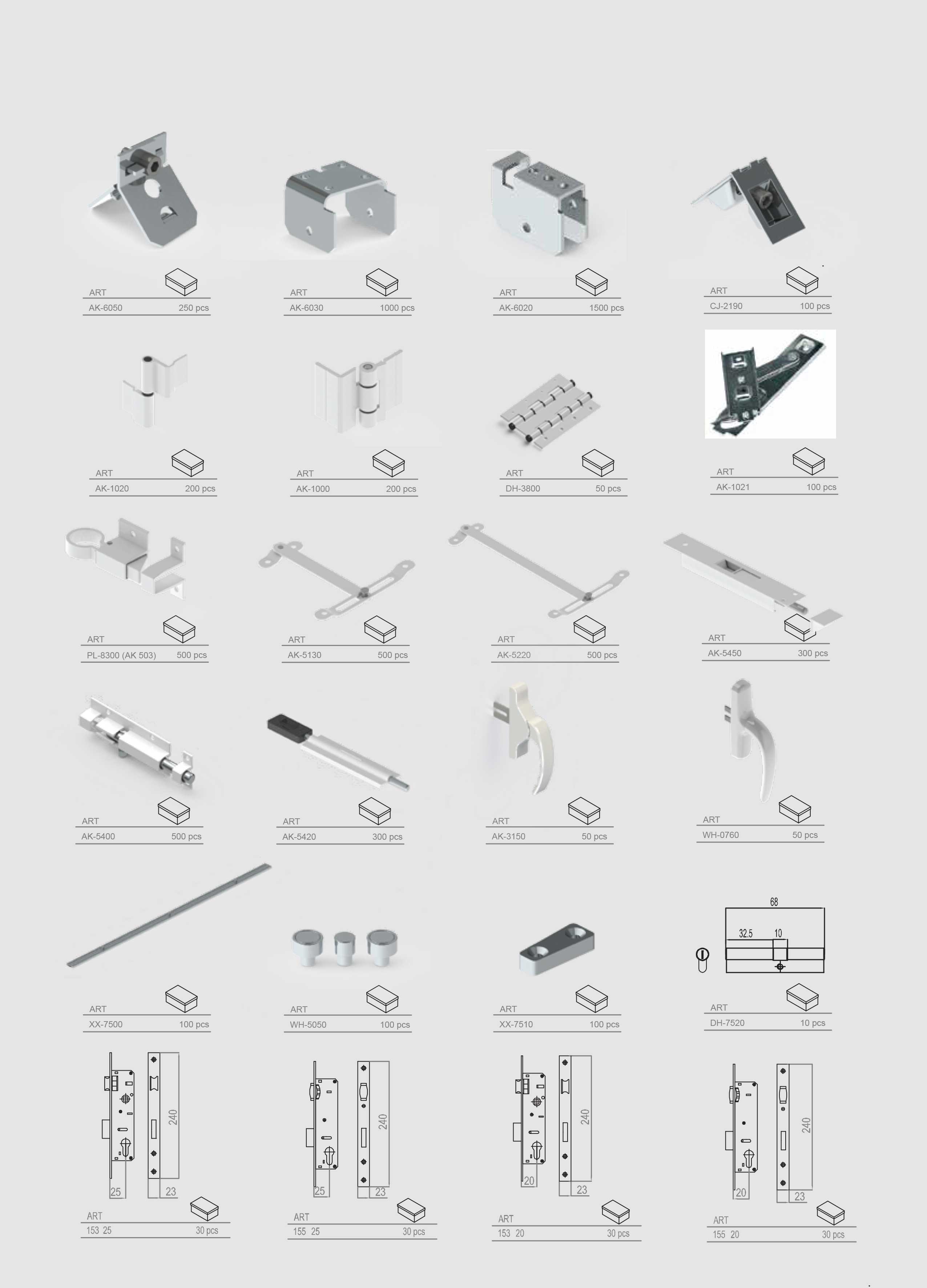 ART
AK-6050 250 pcs

ART
AK-6030 1000 pcs

ART
AK-6020 1500 pcs

ART
CJ-2190 100 pcs

ART
AK-1020 200 pcs

ART
AK-1000 200 pcs

ART
DH-3800 50 pcs

ART
AK-1021 100 pcs

ART
PL-8300 (AK 503) 500 pcs

ART
AK-5130 500 pcs

ART
AK-5220 500 pcs

ART
AK-5450 300 pcs

ART
AK-5400 500 pcs

ART
AK-5420 300 pcs

ART
AK-3150 50 pcs

ART
WH-0760 50 pcs

ART
XX-7500 100 pcs

ART
WH-5050 100 pcs

ART
XX-7510 100 pcs

68
32.5 10

ART
DH-7520 10 pcs

240
25 23

ART
153 25 30 pcs

240
25 23

ART
155 25 30 pcs

240
20 23

ART
153 20 30 pcs

240
20 23

ART
155 20 30 pcs